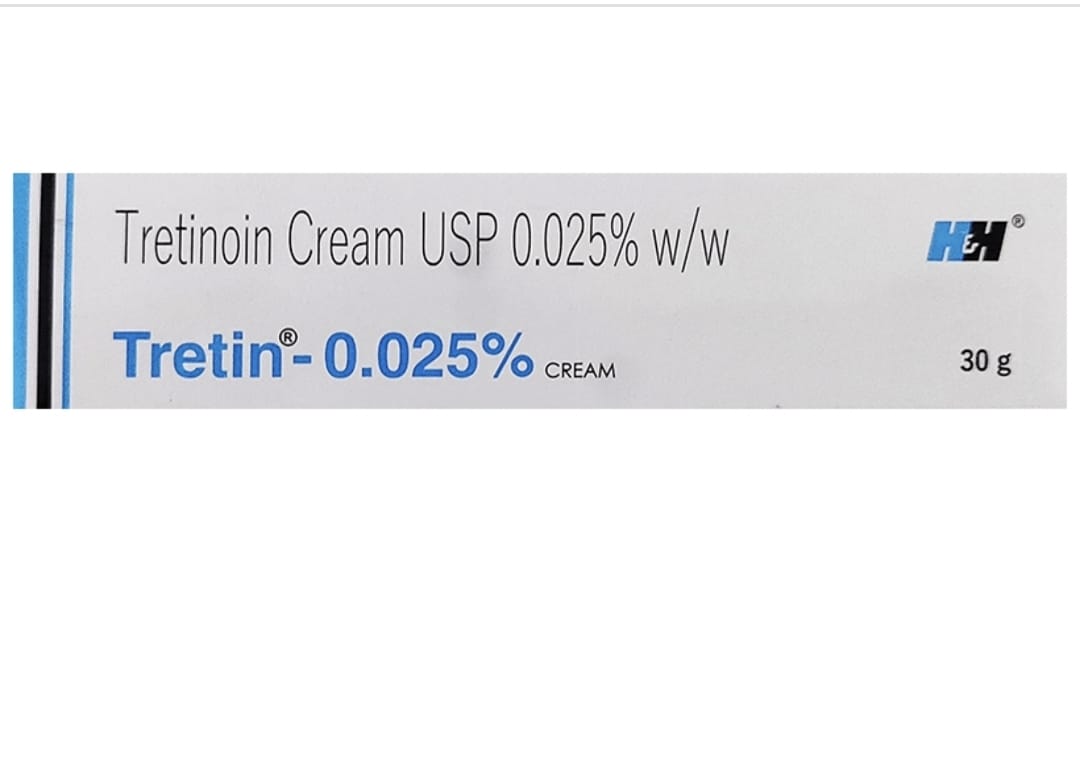 Tretinoin Cream USP 0.025% w/w

H&H®

Tretin®- 0.025% CREAM

30 g